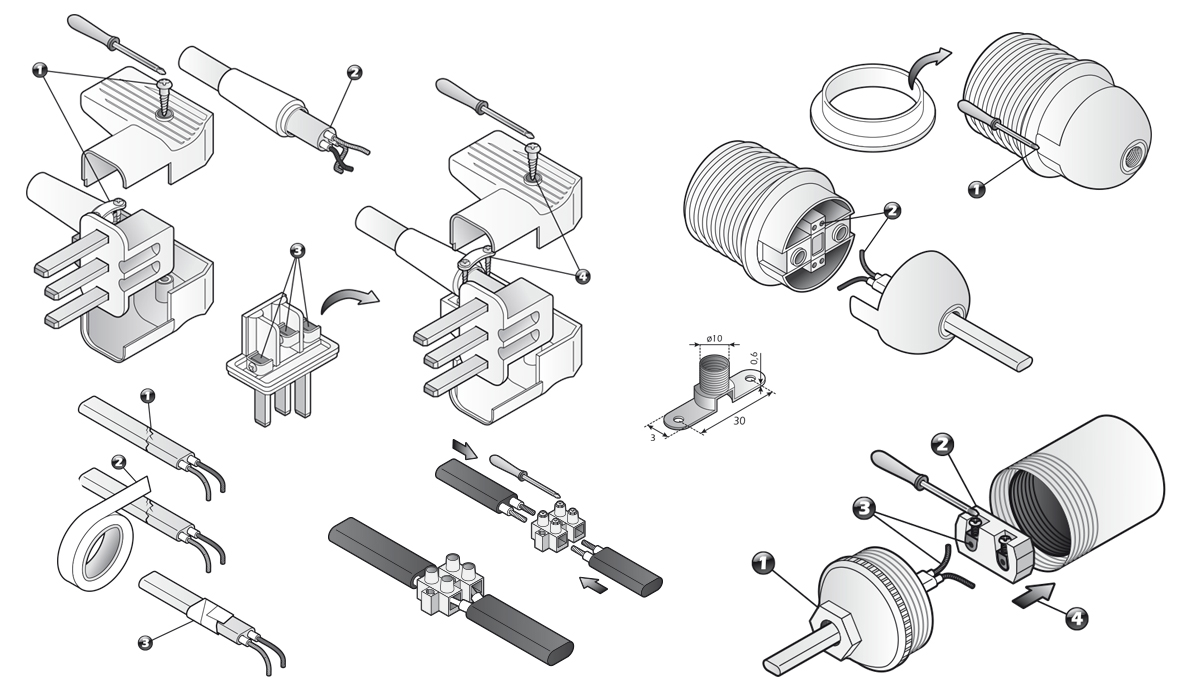 1
2
3
4
1
2
3
1
2
ø10
0.6
3
30
2
3
1
4